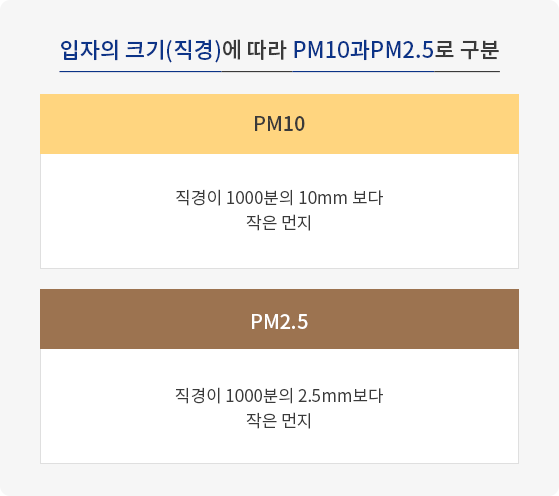 입자의 크기(직경)에 따라 PM10과PM2.5로 구분

PM10

직경이 1000분의 10mm 보다 작은 먼지

PM2.5

직경이 1000분의 2.5mm보다 작은 먼지